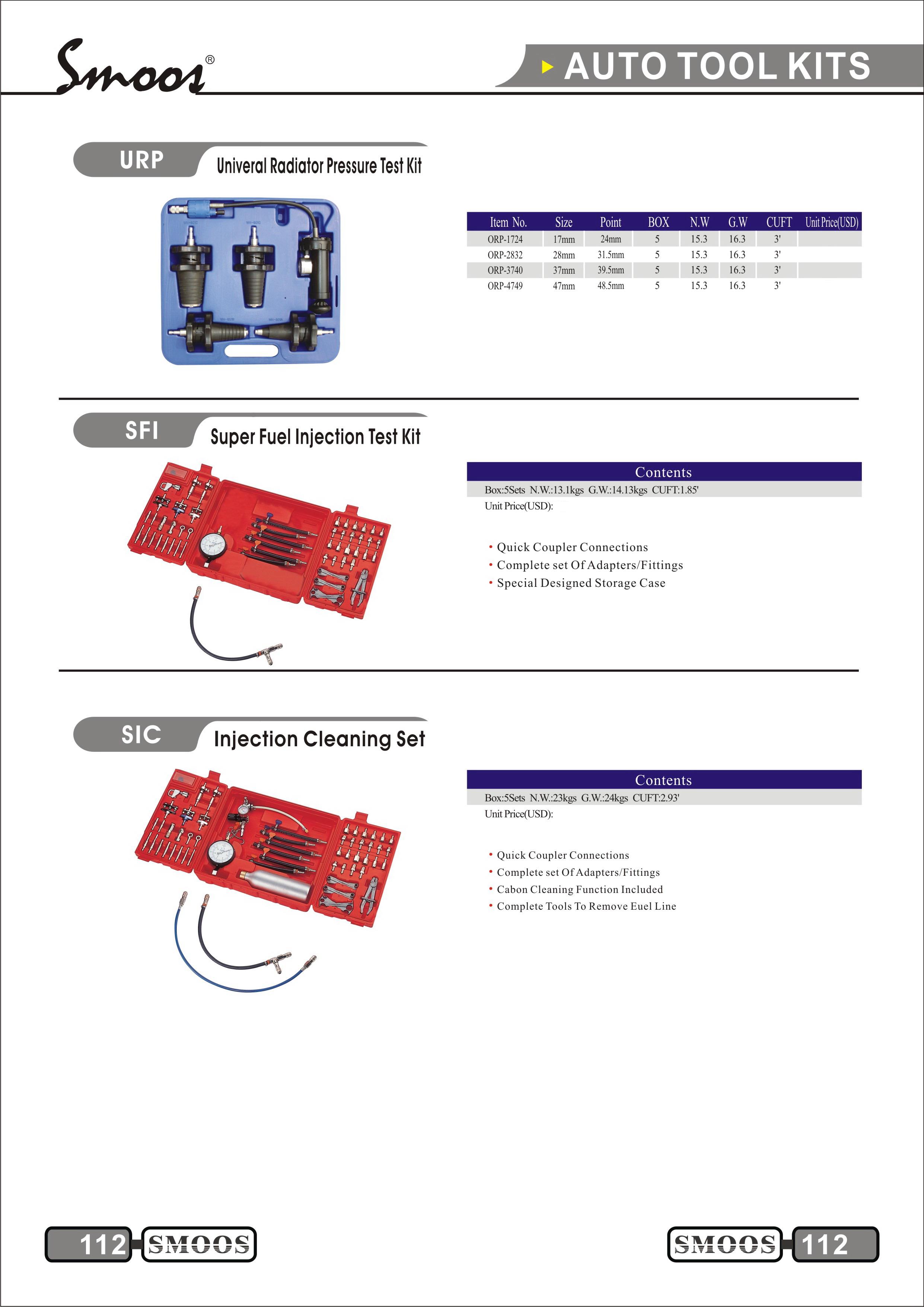 Smoos®

AUTO TOOL KITS

URP Univeral Radiator Pressure Test Kit

| Item No. | Size | Point | BOX | N.W | G.W | CUFT | Unit Price(USD) |
|---|---|---|---|---|---|---|---|
| ORP-1724 | 17mm | 24mm | 5 | 15.3 | 16.3 | 3' | |
| ORP-2832 | 28mm | 31.5mm | 5 | 15.3 | 16.3 | 3' | |
| ORP-3740 | 37mm | 39.5mm | 5 | 15.3 | 16.3 | 3' | |
| ORP-4749 | 47mm | 48.5mm | 5 | 15.3 | 16.3 | 3' | |

SFI Super Fuel Injection Test Kit

Contents
Box:5Sets N.W.:13.1kgs G.W.:14.13kgs CUFT:1.85'
Unit Price(USD):

• Quick Coupler Connections
• Complete set Of Adapters/Fittings
• Special Designed Storage Case

SIC Injection Cleaning Set

Contents
Box:5Sets N.W.:23kgs G.W.:24kgs CUFT:2.93'
Unit Price(USD):

• Quick Coupler Connections
• Complete set Of Adapters/Fittings
• Cabon Cleaning Function Included
• Complete Tools To Remove Euel Line

112 SMOOS

SMOOS 112